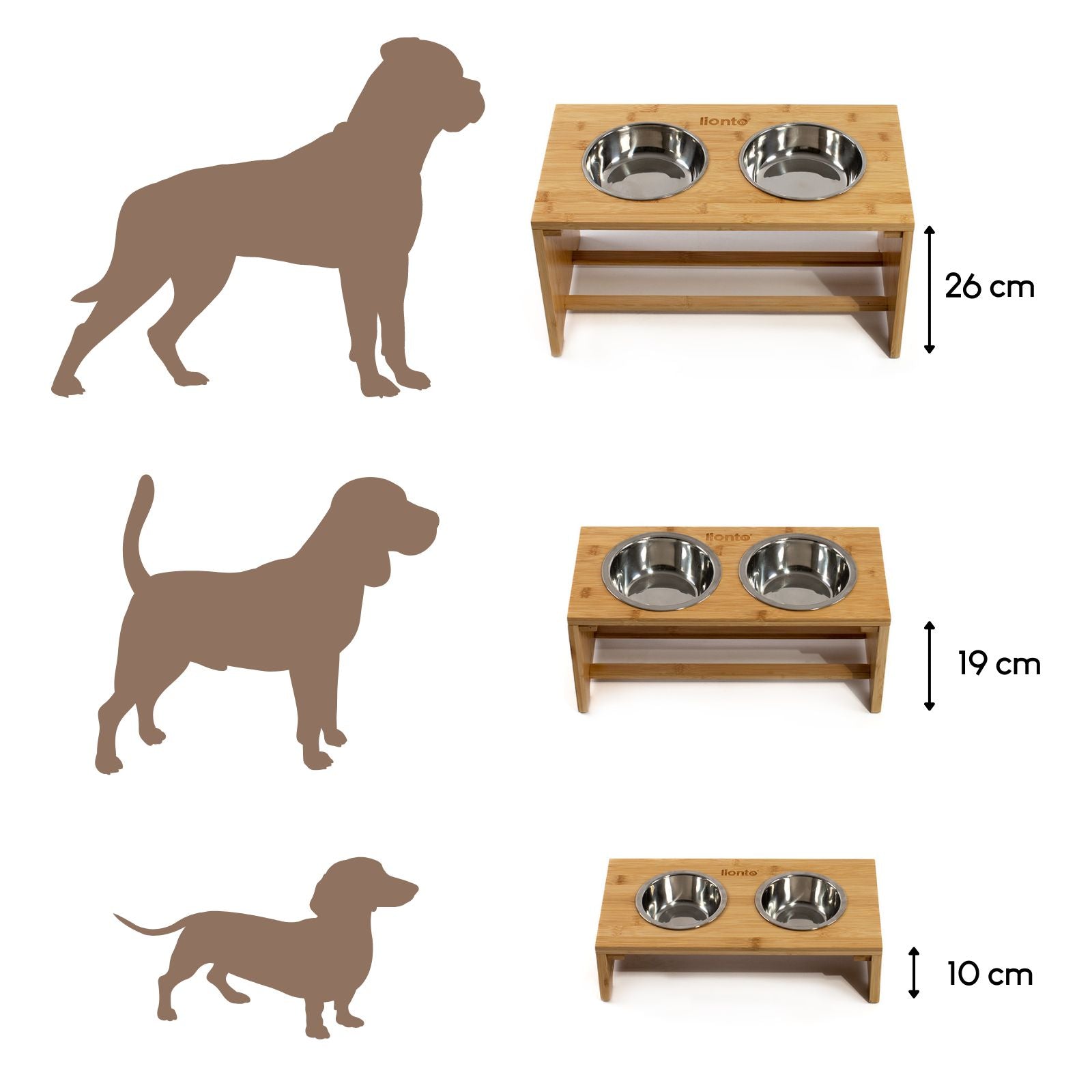 lionto

26 cm

lionto

19 cm

lionto

10 cm